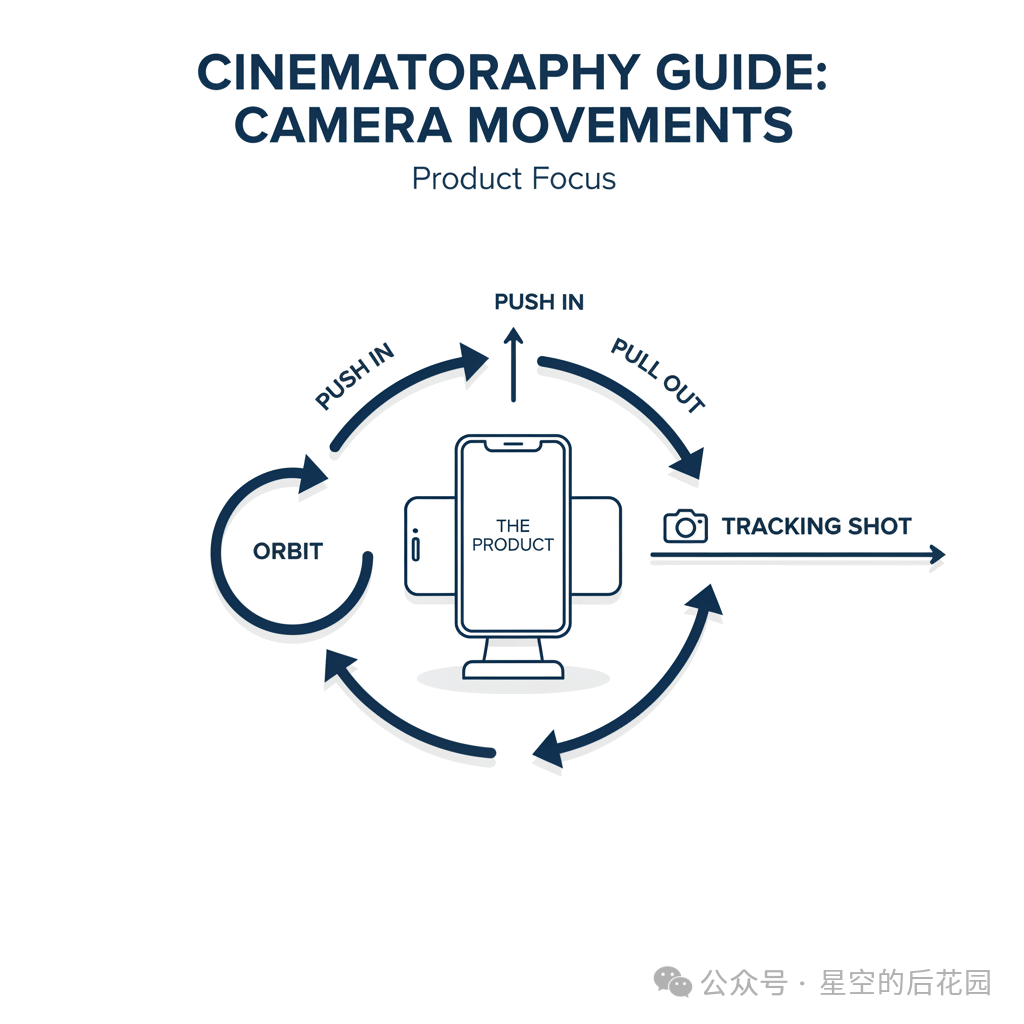 CINEMATORAPHY GUIDE: CAMERA MOVEMENTS

Product Focus

PUSH IN

PUSH IN

PULL OUT

ORBIT

THE PRODUCT

TRACKING SHOT

公众号 · 星空的后花园